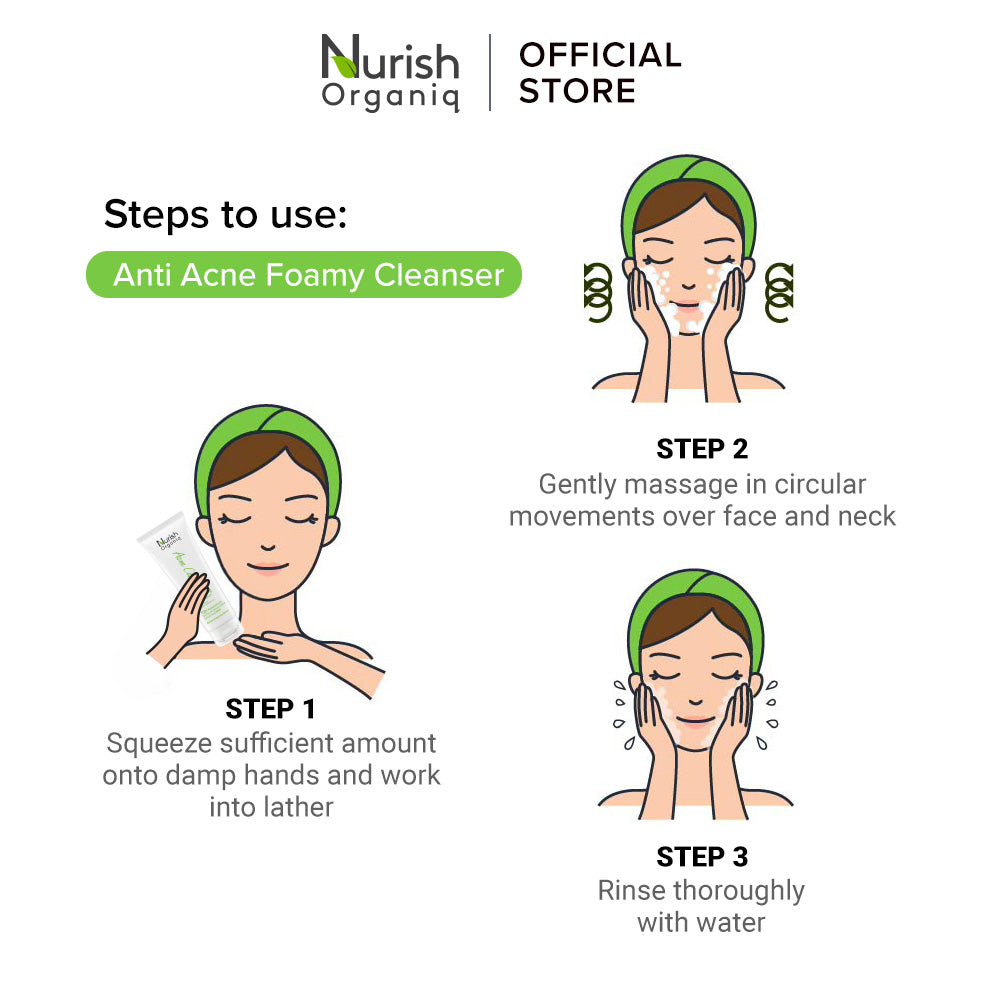 Nurish Organiq | OFFICIAL STORE

Steps to use:

Anti Acne Foamy Cleanser

Nurish Organiq

STEP 1
Squeeze sufficient amount onto damp hands and work into lather

STEP 2
Gently massage in circular movements over face and neck

STEP 3
Rinse thoroughly with water